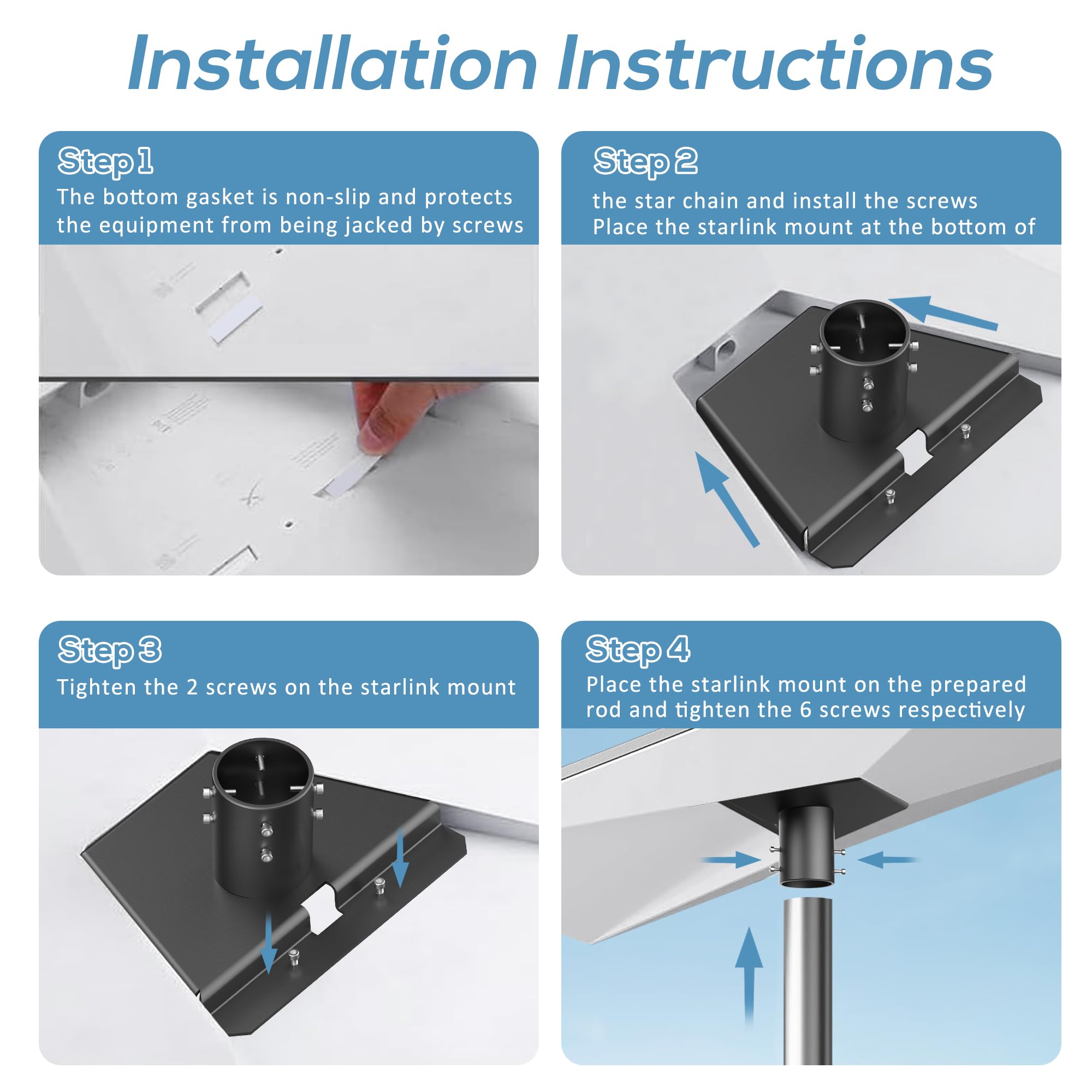 Installation Instructions

Step 1
The bottom gasket is non-slip and protects the equipment from being jacked by screws

Step 2
the star chain and install the screws
Place the starlink mount at the bottom of

Step 3
Tighten the 2 screws on the starlink mount

Step 4
Place the starlink mount on the prepared rod and tighten the 6 screws respectively